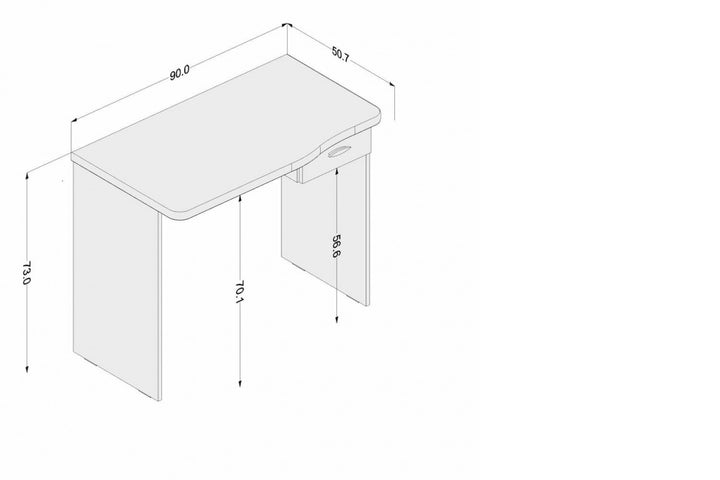 90.0
50.7
73.0
70.1
56.6