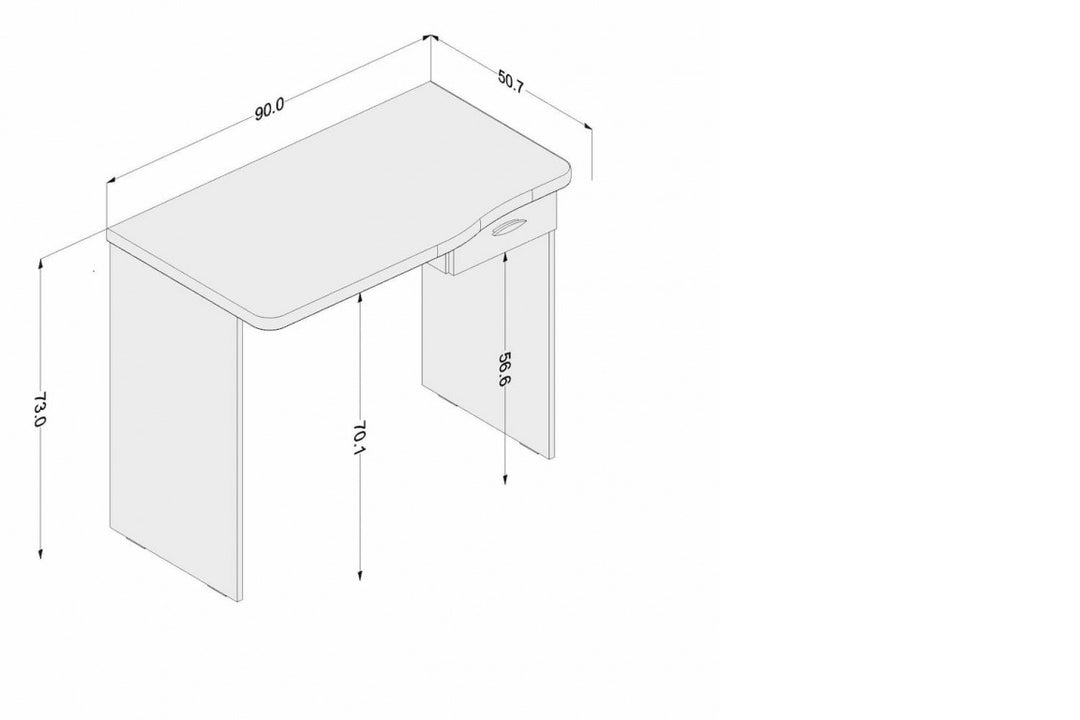 90.0
50.7
73.0
70.1
56.6