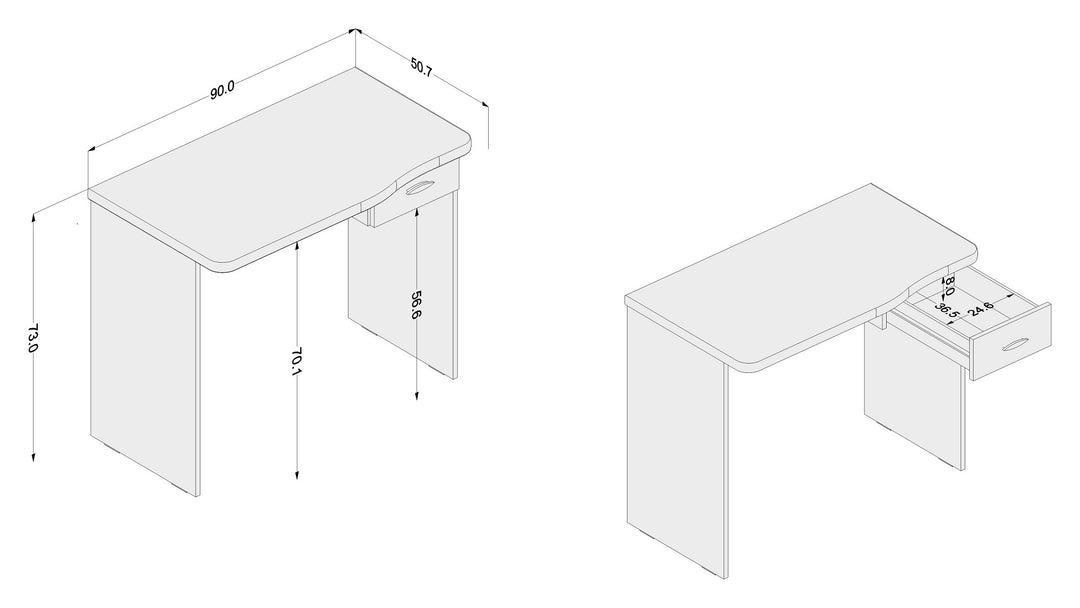 90.0
50.7
73.0
70.1
56.6
8.0
36.5
24.8