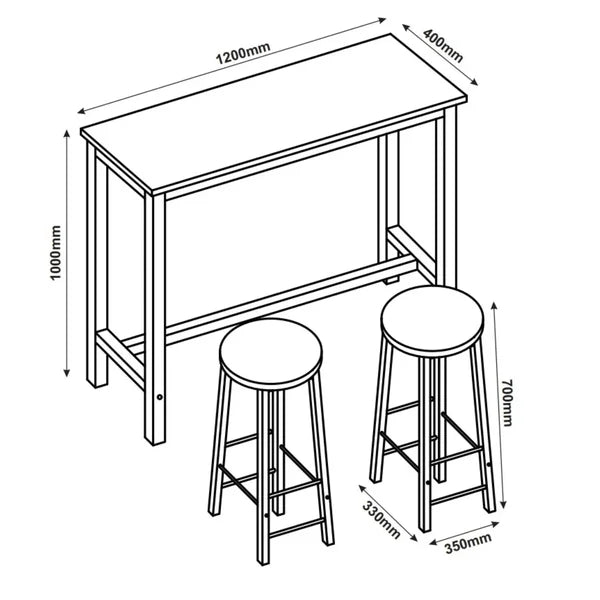 1200mm
400mm
1000mm
700mm
330mm
350mm